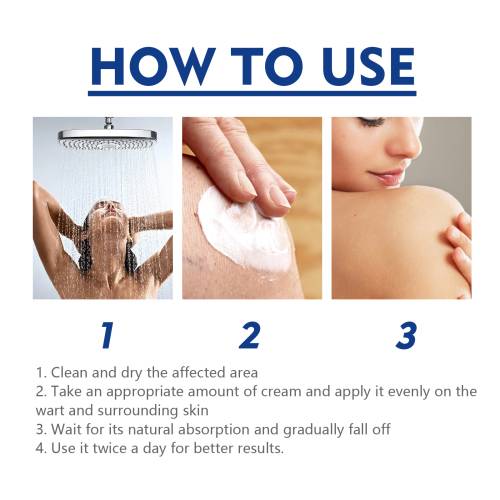 HOW TO USE

1

2

3

1. Clean and dry the affected area
2. Take an appropriate amount of cream and apply it evenly on the wart and surrounding skin
3. Wait for its natural absorption and gradually fall off
4. Use it twice a day for better results.