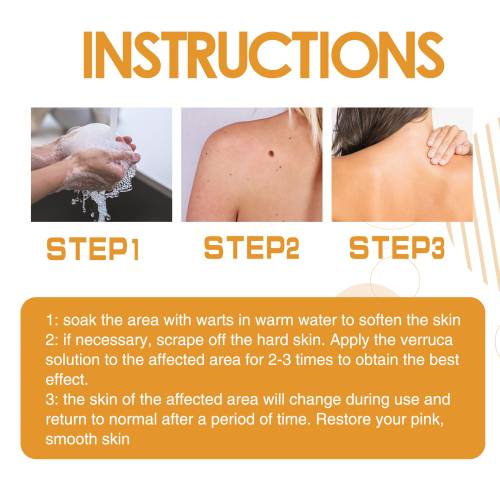 INSTRUCTIONS

STEP1

STEP2

STEP3

1: soak the area with warts in warm water to soften the skin
2: if necessary, scrape off the hard skin. Apply the verruca solution to the affected area for 2-3 times to obtain the best effect.
3: the skin of the affected area will change during use and return to normal after a period of time. Restore your pink, smooth skin