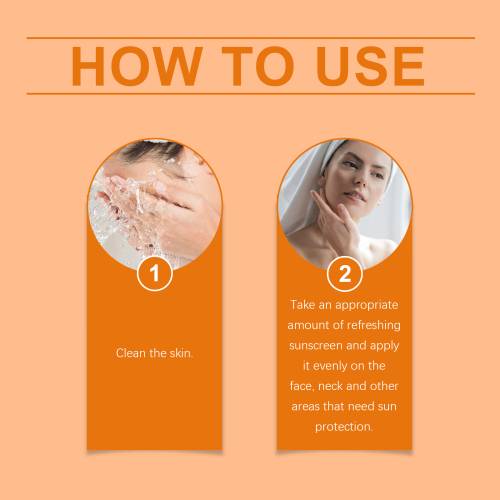 HOW TO USE

1

Clean the skin.

2

Take an appropriate amount of refreshing sunscreen and apply it evenly on the face, neck and other areas that need sun protection.